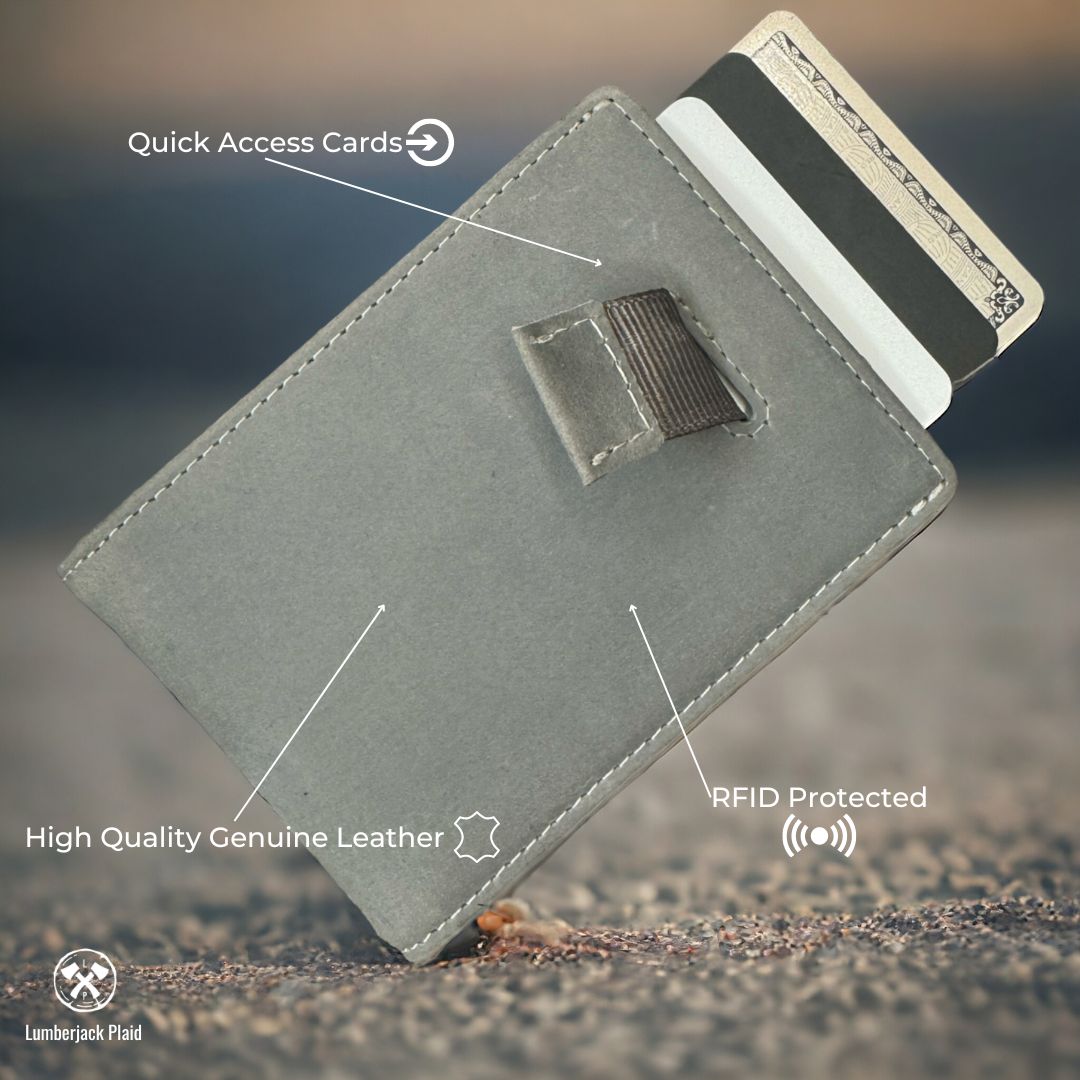 Quick Access Cards

RFID Protected

High Quality Genuine Leather

Lumberjack Plaid